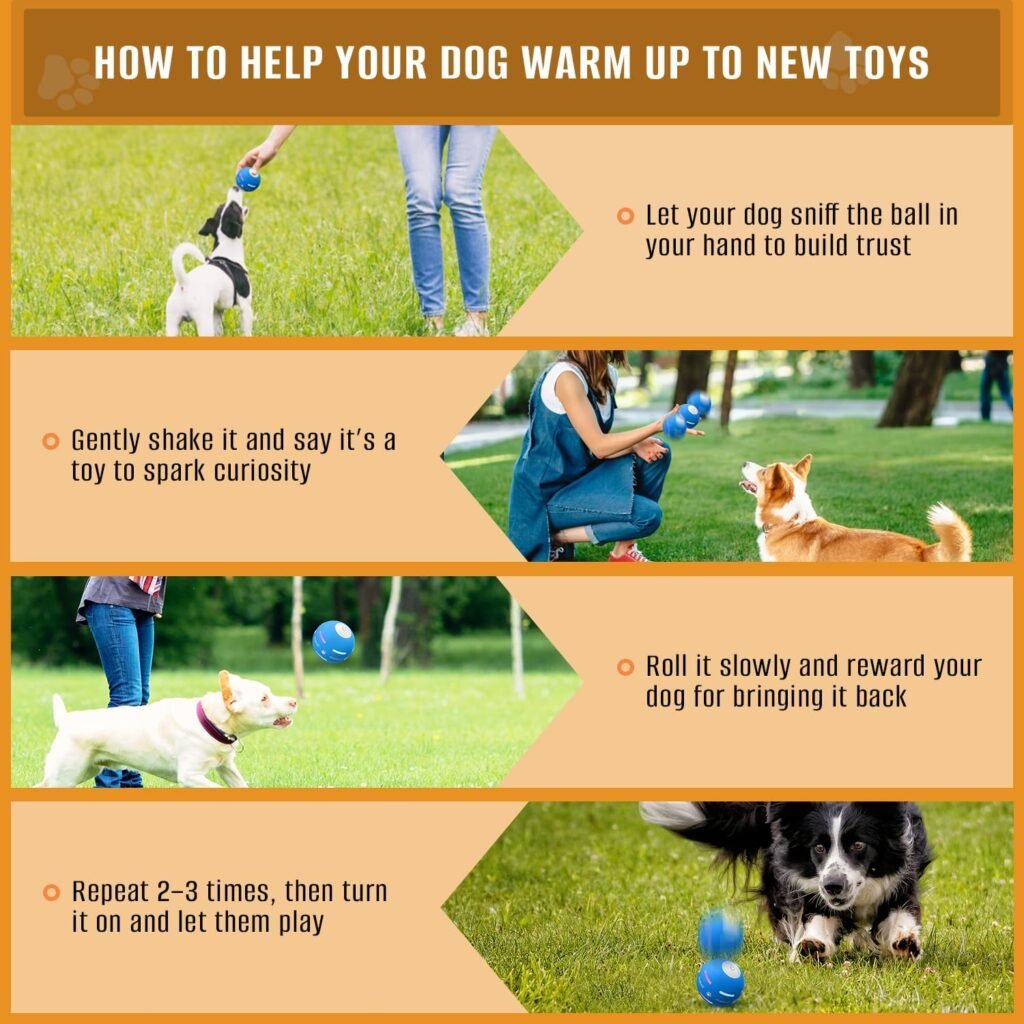 HOW TO HELP YOUR DOG WARM UP TO NEW TOYS

Let your dog sniff the ball in your hand to build trust

Gently shake it and say it's a toy to spark curiosity

Roll it slowly and reward your dog for bringing it back

Repeat 2–3 times, then turn it on and let them play