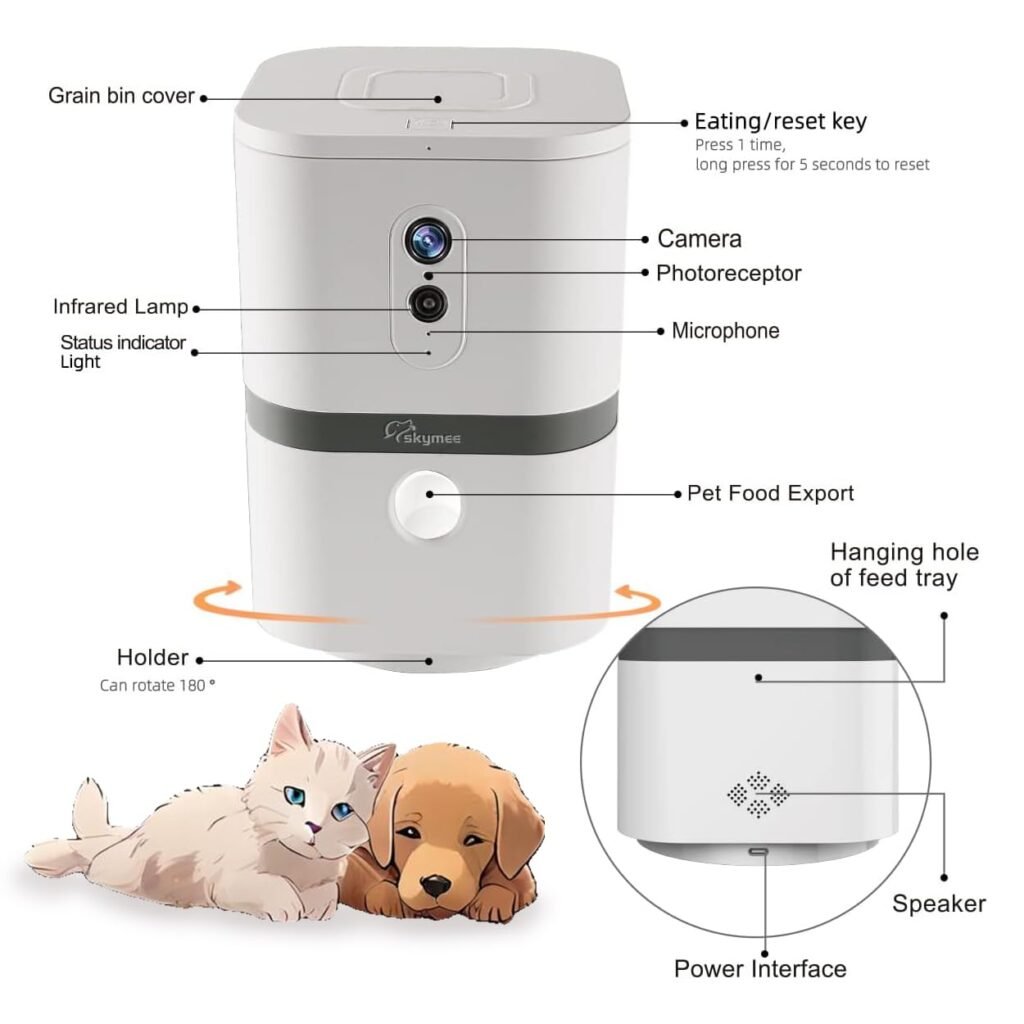 Grain bin cover

Eating/reset key
Press 1 time,
long press for 5 seconds to reset

Camera

Photoreceptor

Infrared Lamp

Status indicator Light

Microphone

skymee

Pet Food Export

Hanging hole of feed tray

Holder
Can rotate 180 °

Speaker

Power Interface