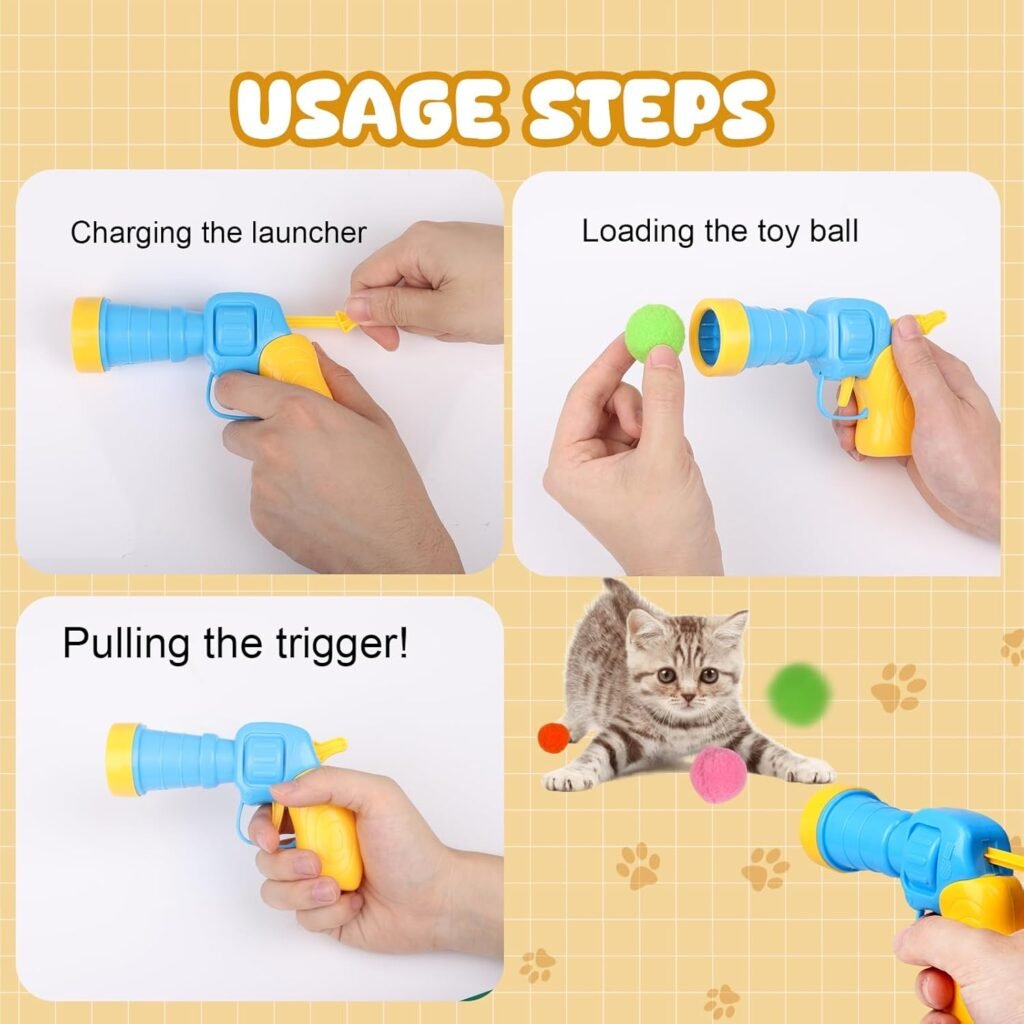 USAGE STEPS

Charging the launcher

Loading the toy ball

Pulling the trigger!