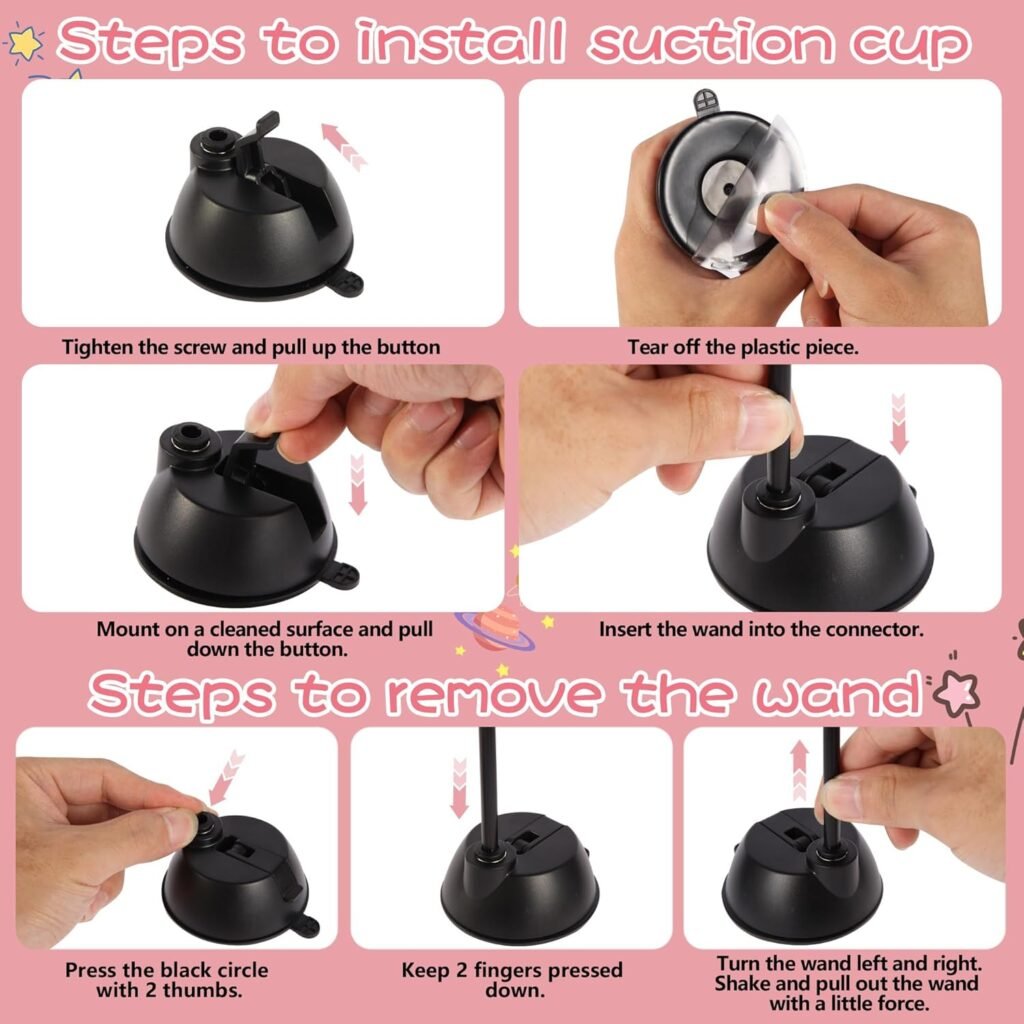 Steps to install suction cup

Tighten the screw and pull up the button

Tear off the plastic piece.

Mount on a cleaned surface and pull down the button.

Insert the wand into the connector.

Steps to remove the wand

Press the black circle with 2 thumbs.

Keep 2 fingers pressed down.

Turn the wand left and right. Shake and pull out the wand with a little force.