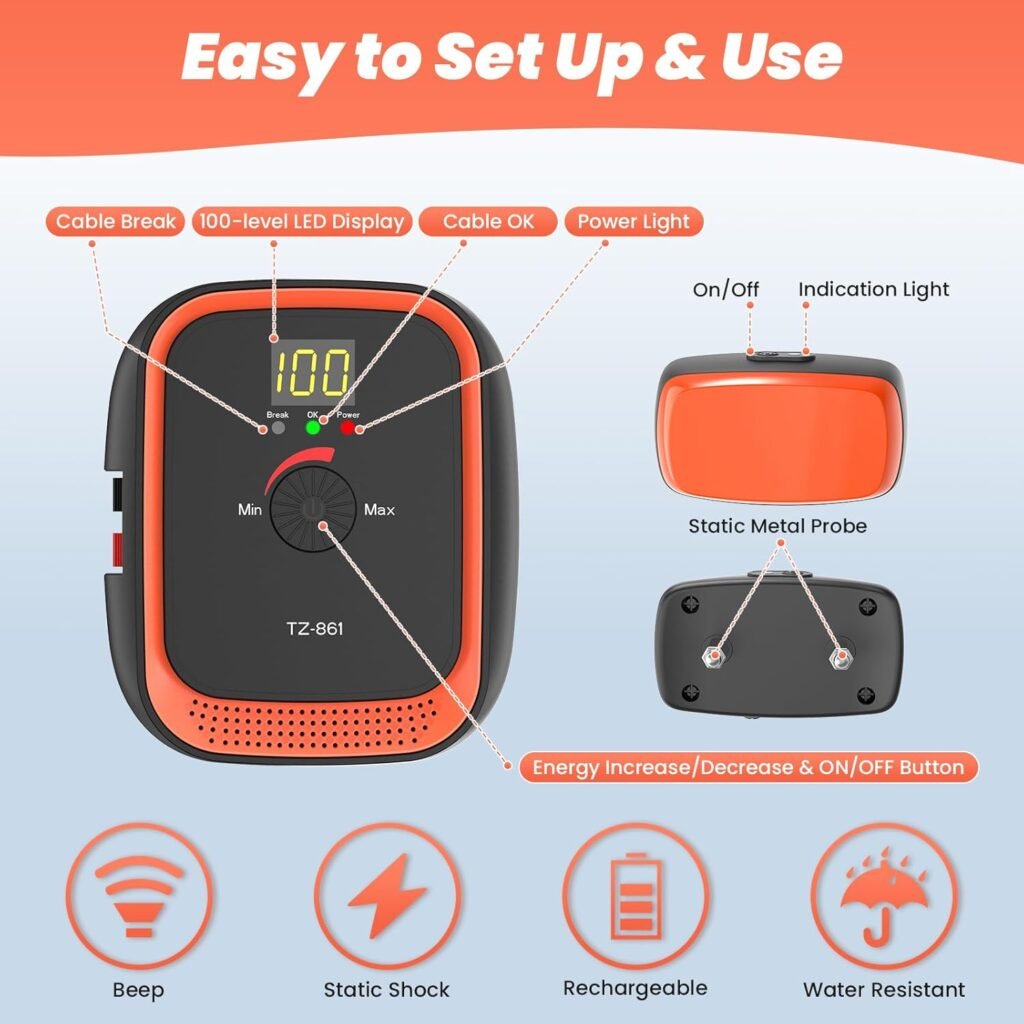 Easy to Set Up & Use

Cable Break

100-level LED Display

Cable OK

Power Light

100

Break OK Power

Min

Max

TZ-861

On/Off

Indication Light

Static Metal Probe

Energy Increase/Decrease & ON/OFF Button

Beep

Static Shock

Rechargeable

Water Resistant